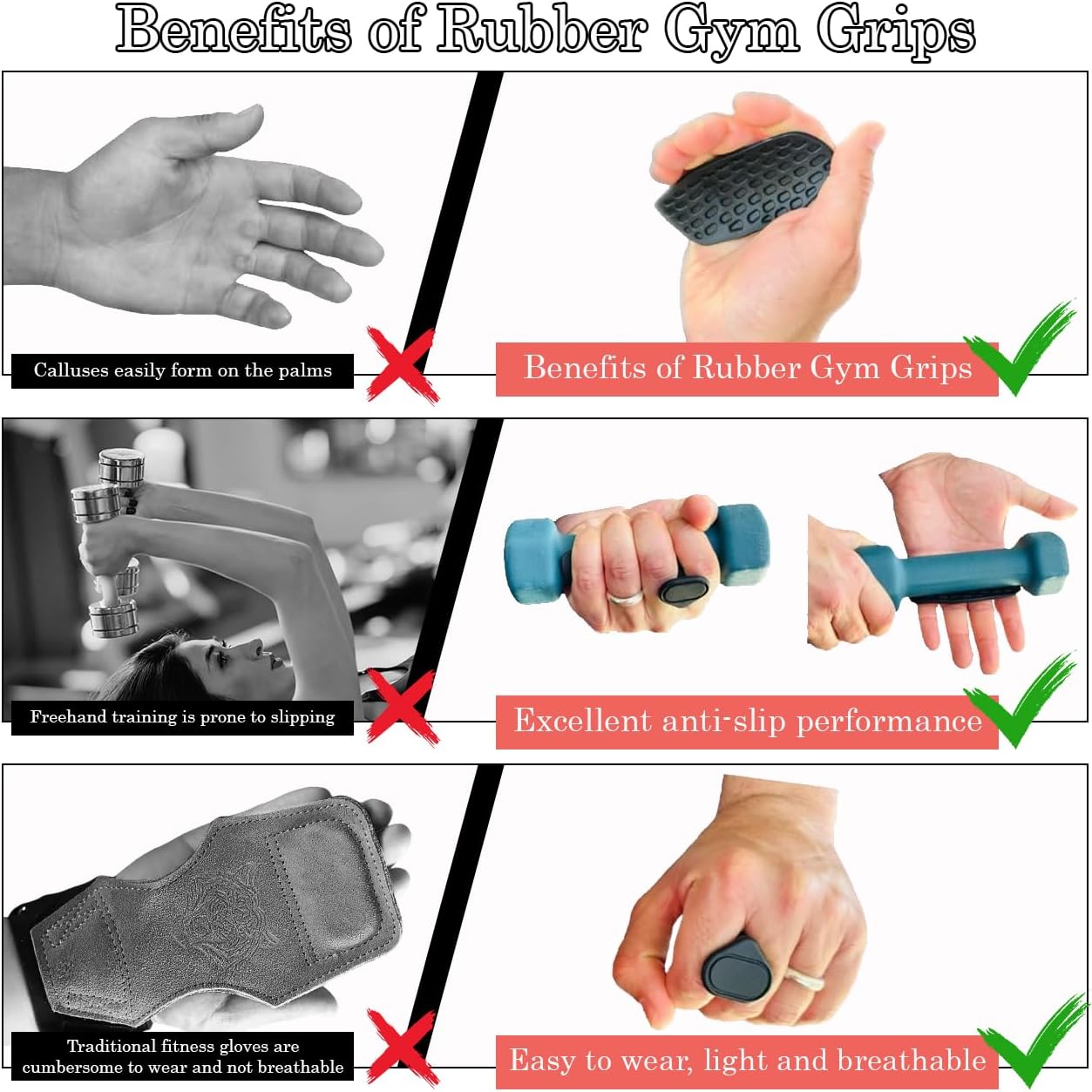 Benefits of Rubber Gym Grips

Calluses easily form on the palms

Benefits of Rubber Gym Grips

Freehand training is prone to slipping

Excellent anti-slip performance

Traditional fitness gloves are cumbersome to wear and not breathable

Easy to wear, light and breathable