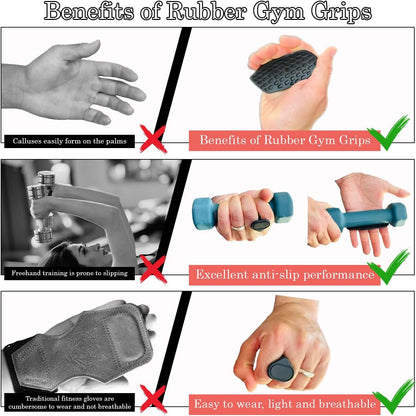 Benefits of Rubber Gym Grips

Calluses easily form on the palms

Benefits of Rubber Gym Grips

Freehand training is prone to slipping

Excellent anti-slip performance

Traditional fitness gloves are cumbersome to wear and not breathable

Easy to wear, light and breathable